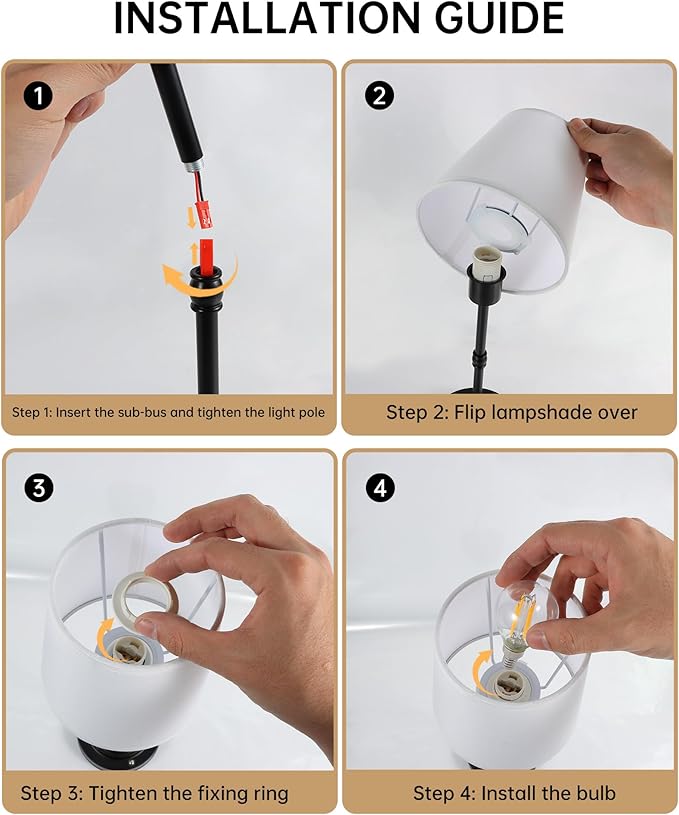 INSTALLATION GUIDE

1

Step 1: Insert the sub-bus and tighten the light pole

2

Step 2: Flip lampshade over

3

Step 3: Tighten the fixing ring

4

Step 4: Install the bulb